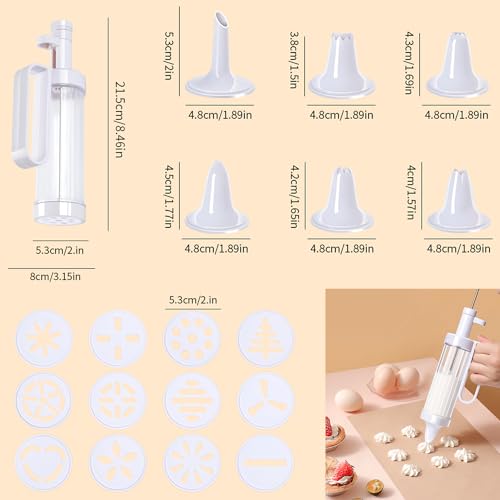 21.5cm/8.46in

5.3cm/2.in

8cm/3.15in

5.3cm/2in

4.8cm/1.89in

3.8cm/1.5in

4.8cm/1.89in

4.3cm/1.69in

4.8cm/1.89in

4.5cm/1.77in

4.8cm/1.89in

4.2cm/1.65in

4.8cm/1.89in

4cm/1.57in

4.8cm/1.89in

5.3cm/2.in