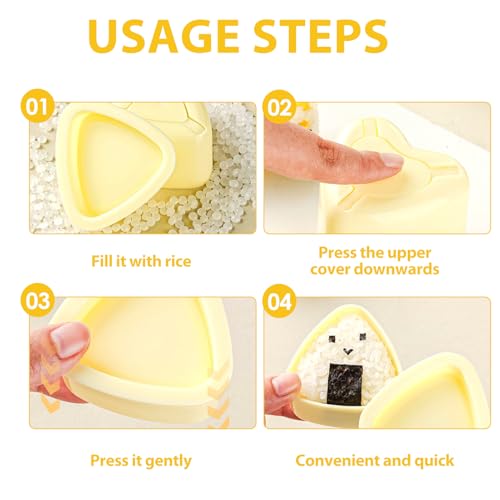 USAGE STEPS

01

Fill it with rice

02

Press the upper cover downwards

03

Press it gently

04

Convenient and quick