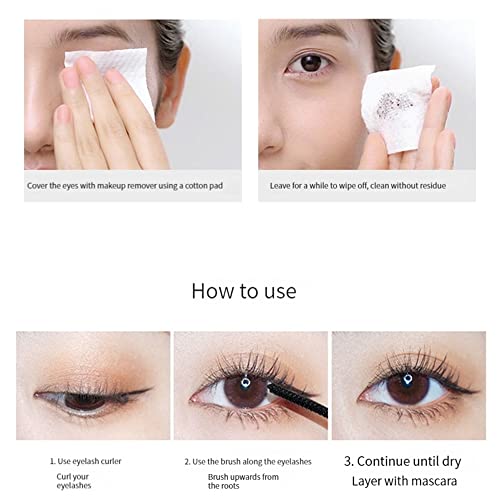 Cover the eyes with makeup remover using a cotton pad

Leave for a while to wipe off, clean without residue

How to use

1. Use eyelash curler

Curl your eyelashes

2. Use the brush along the eyelashes

Brush upwards from the roots

3. Continue until dry

Layer with mascara