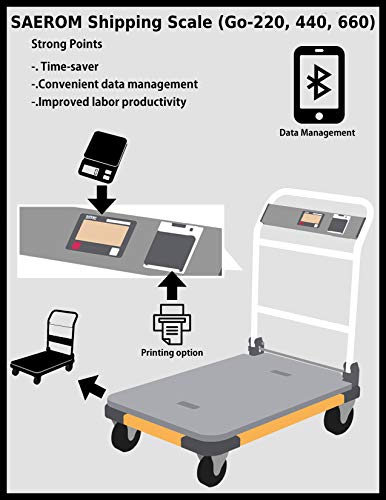 SAEROM Shipping Scale (Go-220, 440, 660)

Strong Points

-. Time-saver

-.Convenient data management

-.Improved labor productivity

Data Management

Printing option