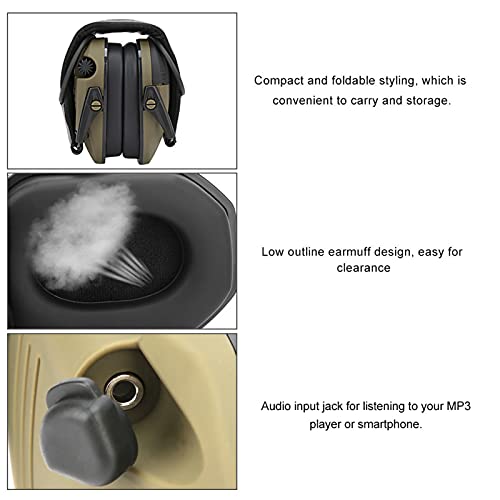 Compact and foldable styling, which is convenient to carry and storage.

Low outline earmuff design, easy for clearance

Audio input jack for listening to your MP3 player or smartphone.