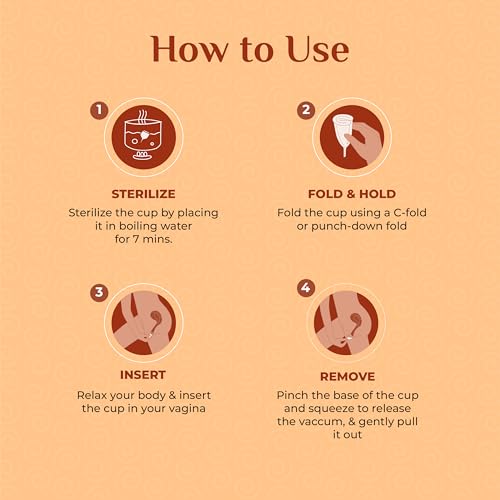 How to Use

1

STERILIZE

Sterilize the cup by placing it in boiling water for 7 mins.

2

FOLD & HOLD

Fold the cup using a C-fold or punch-down fold

3

INSERT

Relax your body & insert the cup in your vagina

4

REMOVE

Pinch the base of the cup and squeeze to release the vaccum, & gently pull it out