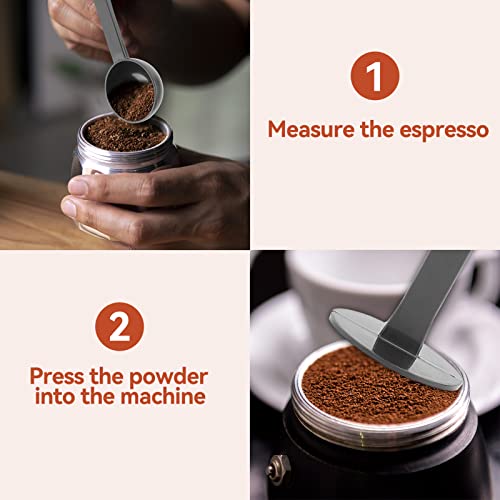 1

Measure the espresso

2

Press the powder into the machine