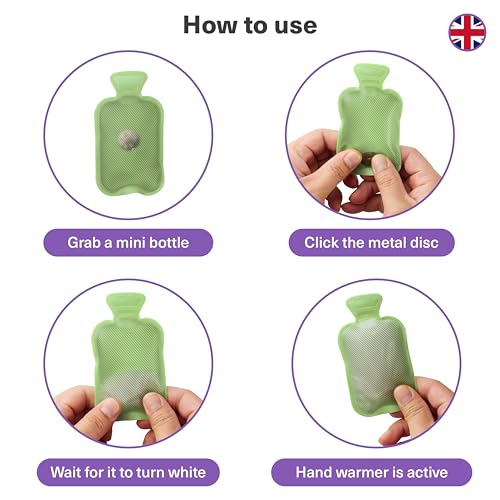 How to use

Grab a mini bottle

Click the metal disc

Wait for it to turn white

Hand warmer is active