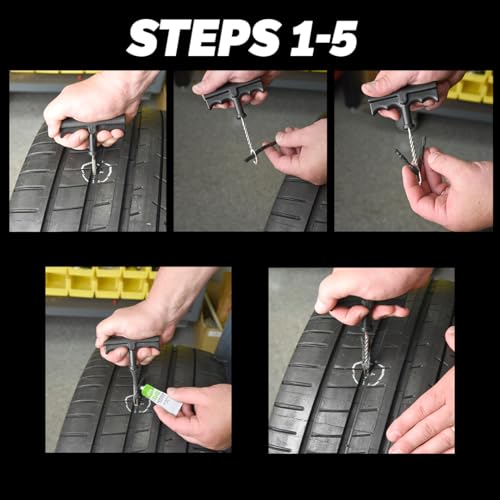 STEPS 1-5