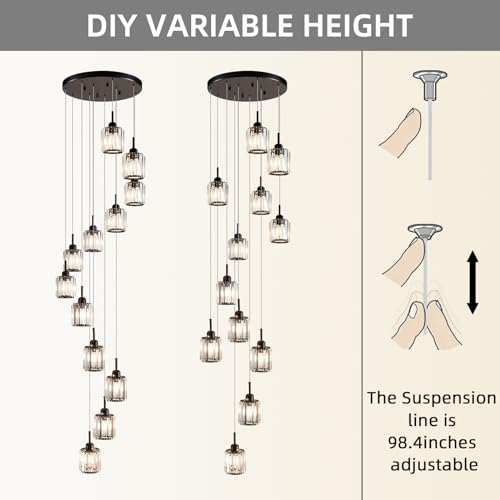 DIY VARIABLE HEIGHT

The Suspension line is 98.4inches adjustable