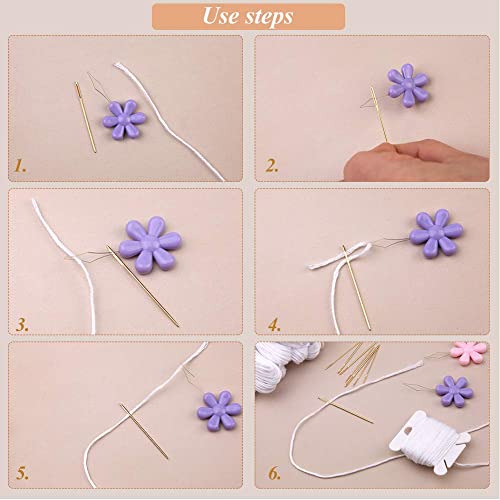 Use steps

1.

2.

3.

4.

5.

6.