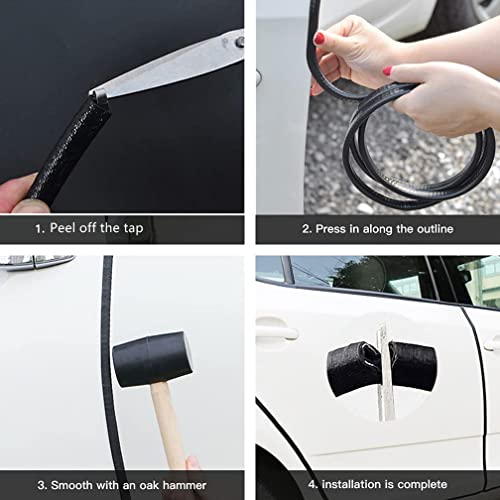 1. Peel off the tap

2. Press in along the outline

3. Smooth with an oak hammer

4. installation is complete