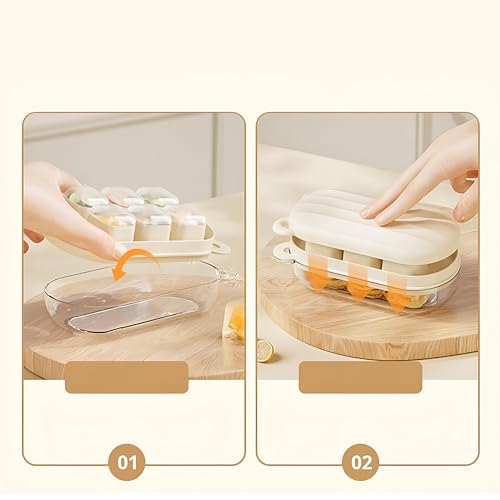 01

02