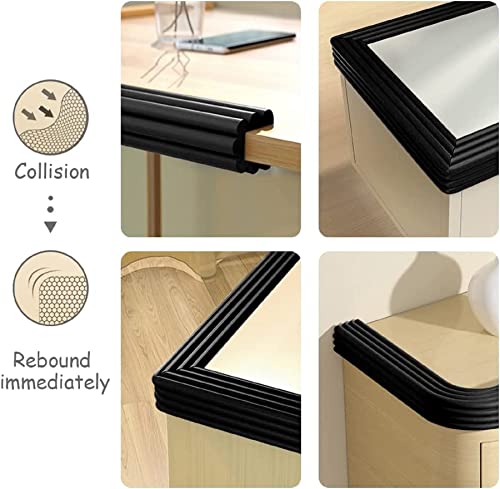 Collision

Rebound immediately