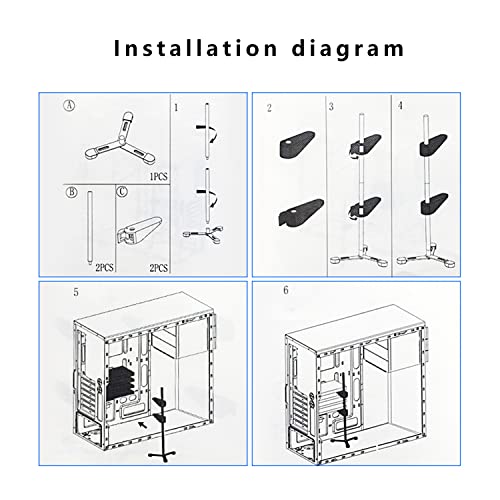 Installation diagram

A

1PCS

B

2PCS

C

2PCS

1

2

3

4

5

6