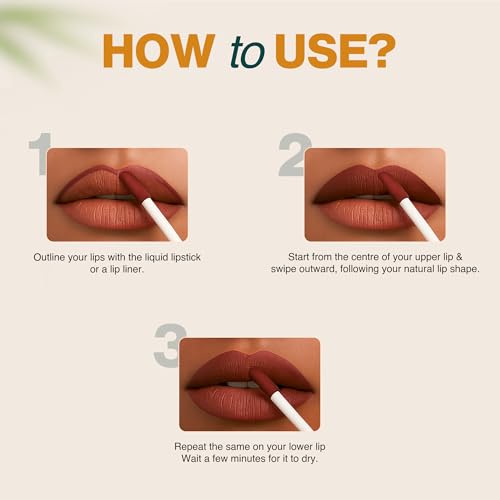 HOW to USE?

1

Outline your lips with the liquid lipstick or a lip liner.

2

Start from the centre of your upper lip & swipe outward, following your natural lip shape.

3

Repeat the same on your lower lip Wait a few minutes for it to dry.