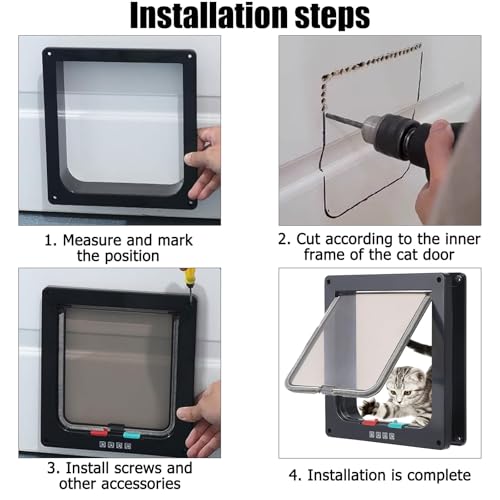 Installation steps

1. Measure and mark the position

2. Cut according to the inner frame of the cat door

3. Install screws and other accessories

4. Installation is complete