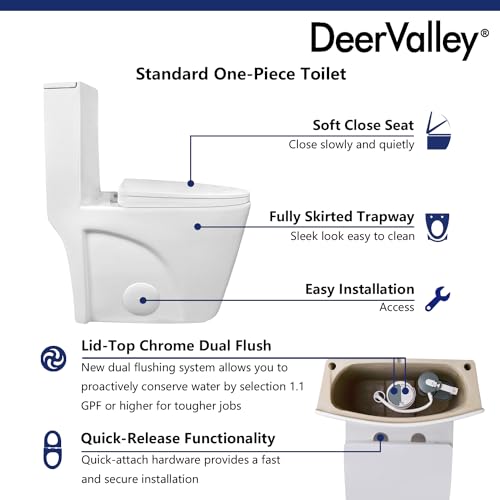 DeerValley®

Standard One-Piece Toilet

Soft Close Seat
Close slowly and quietly

Fully Skirted Trapway
Sleek look easy to clean

Easy Installation
Access

Lid-Top Chrome Dual Flush
New dual flushing system allows you to proactively conserve water by selection 1.1 GPF or higher for tougher jobs

Quick-Release Functionality
Quick-attach hardware provides a fast and secure installation