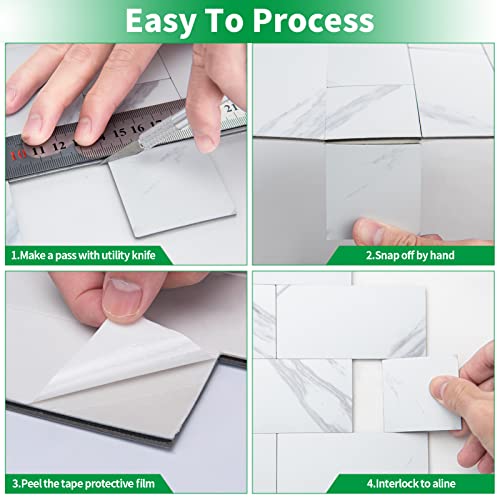 Easy To Process

10 11 12 15 16 17 21

1.Make a pass with utility knife

2.Snap off by hand

3.Peel the tape protective film

4.Interlock to aline