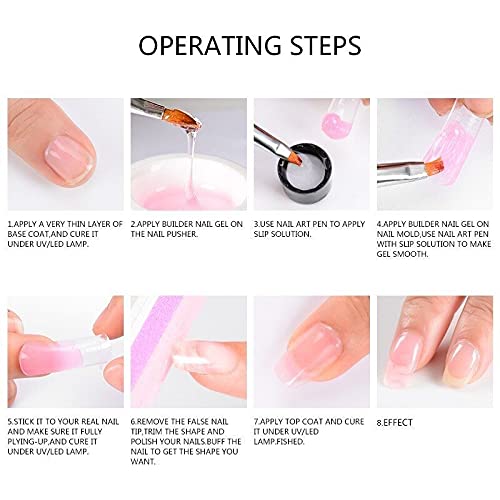 OPERATING STEPS

1.APPLY A VERY THIN LAYER OF BASE COAT,AND CURE IT UNDER UV/LED LAMP.

2.APPLY BUILDER NAIL GEL ON THE NAIL PUSHER.

3.USE NAIL ART PEN TO APPLY SLIP SOLUTION.

4.APPLY BUILDER NAIL GEL ON NAIL MOLD,USE NAIL ART PEN WITH SLIP SOLUTION TO MAKE GEL SMOOTH.

5.STICK IT TO YOUR REAL NAIL AND MAKE SURE IT FULLY PLYING-UP,AND CURE IT UNDER UV/LED LAMP.

6.REMOVE THE FALSE NAIL TIP,TRIM THE SHAPE AND POLISH YOUR NAILS.BUFF THE NAIL TO GET THE SHAPE YOU WANT.

7.APPLY TOP COAT AND CURE IT UNDER UV/LED LAMP.FISHED.

8.EFFECT