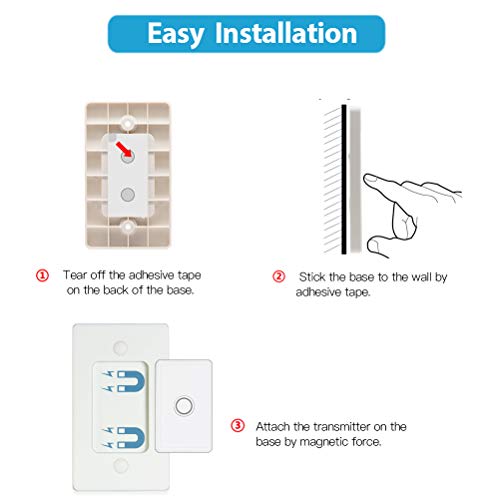 Easy Installation

① Tear off the adhesive tape on the back of the base.

② Stick the base to the wall by adhesive tape.

③ Attach the transmitter on the base by magnetic force.