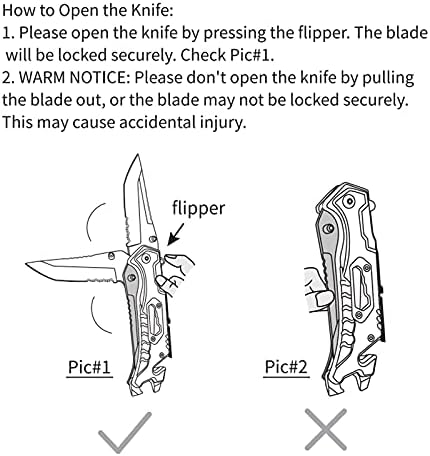 How to Open the Knife:
1. Please open the knife by pressing the flipper. The blade will be locked securely. Check Pic#1.
2. WARM NOTICE: Please don't open the knife by pulling the blade out, or the blade may not be locked securely. This may cause accidental injury.

flipper

Pic#1

Pic#2