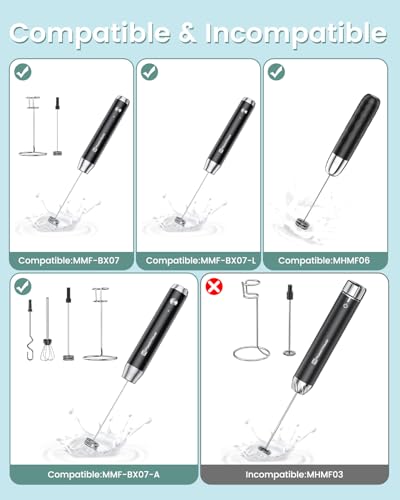 Compatible & Incompatible

Compatible:MMF-BX07

Compatible:MMF-BX07-L

Compatible:MHMF06

Compatible:MMF-BX07-A

Incompatible:MHMF03