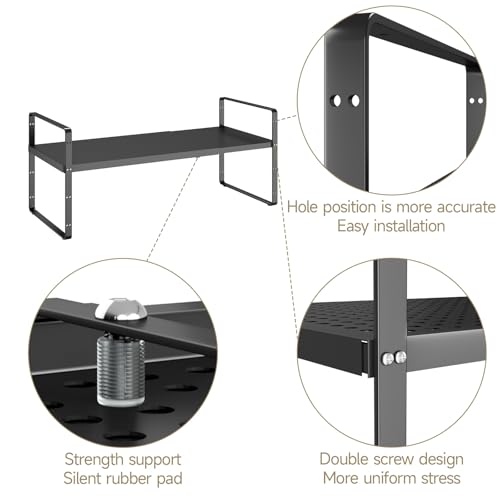 Hole position is more accurate
Easy installation

Strength support
Silent rubber pad

Double screw design
More uniform stress