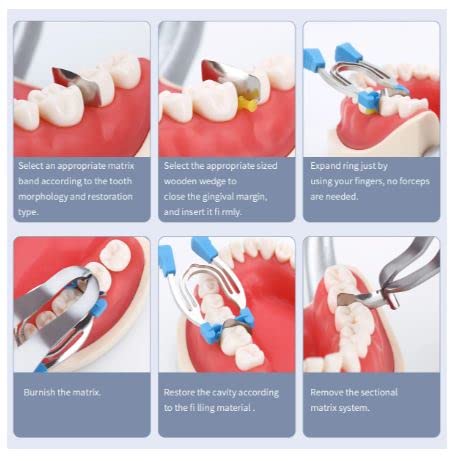 Select an appropriate matrix band according to the tooth morphology and restoration type.

Select the appropriate sized wooden wedge to close the gingival margin, and insert it fi rmly.

Expand ring just by using your fingers, no forceps are needed.

Burnish the matrix.

Restore the cavity according to the fi lling material .

Remove the sectional matrix system.