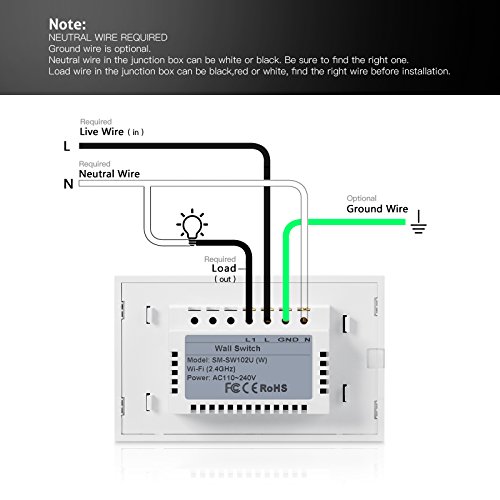 Note:
NEUTRAL WIRE REQUIRED
Ground wire is optional.
Neutral wire in the junction box can be white or black. Be sure to find the right one.
Load wire in the junction box can be black,red or white, find the right wire before installation.

Required
Live Wire ( in )
L
Required
Neutral Wire
N
Optional
Ground Wire
Required
Load
( out )
L1 L GND N
Wall Switch
Model: SM-SW102U (W)
Wi-Fi (2.4GHz)
Power: AC110~240V
FC CE RoHS