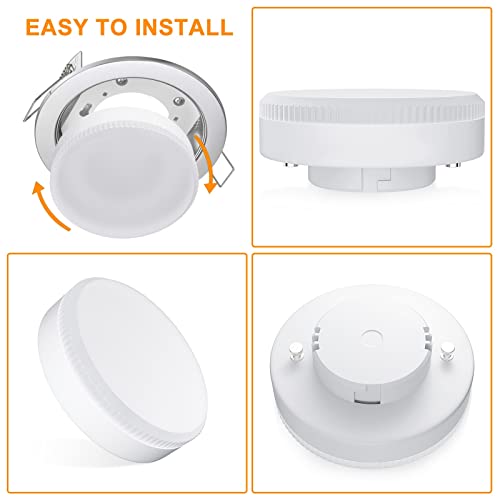 EASY TO INSTALL