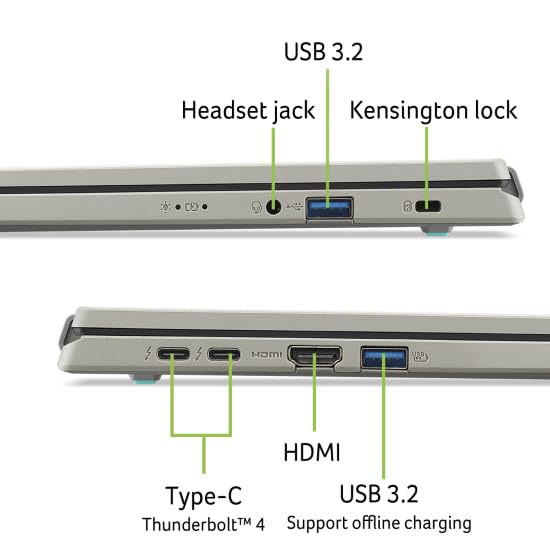 USB 3.2

Headset jack

Kensington lock

HDMI

HDMI

Type-C
Thunderbolt™ 4

USB 3.2
Support offline charging