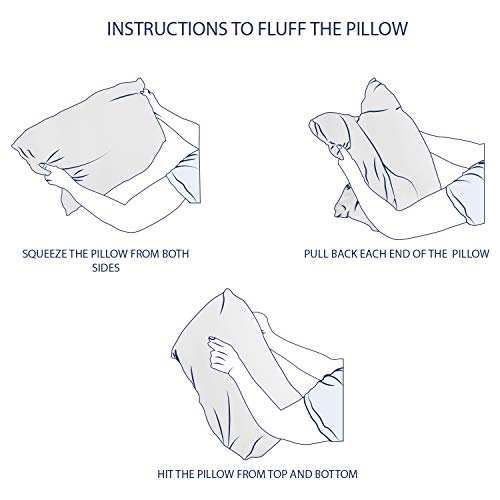 INSTRUCTIONS TO FLUFF THE PILLOW

SQUEEZE THE PILLOW FROM BOTH SIDES

PULL BACK EACH END OF THE PILLOW

HIT THE PILLOW FROM TOP AND BOTTOM