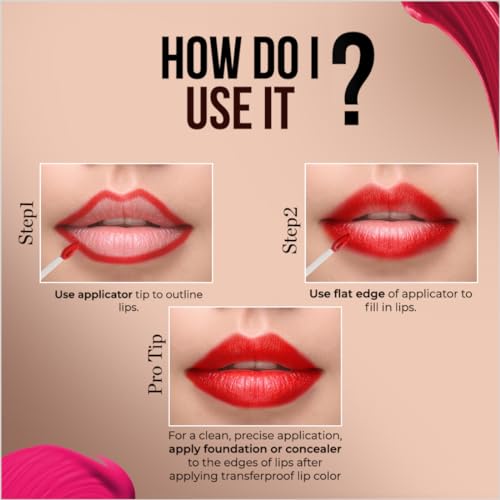 HOW DO I USE IT ?

Step1

Use applicator tip to outline lips.

Step2

Use flat edge of applicator to fill in lips.

Pro Tip

For a clean, precise application, apply foundation or concealer to the edges of lips after applying transferproof lip color