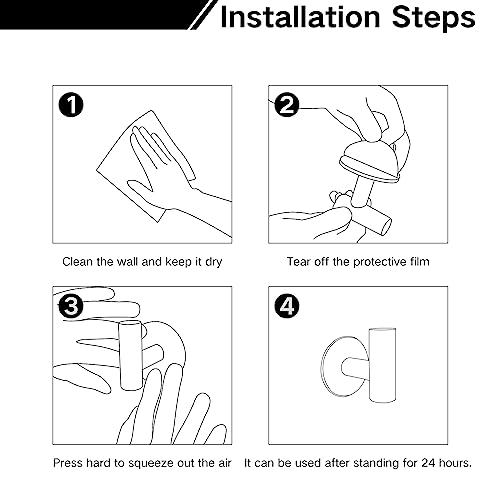 Installation Steps

1

Clean the wall and keep it dry

2

Tear off the protective film

3

Press hard to squeeze out the air

4

It can be used after standing for 24 hours.