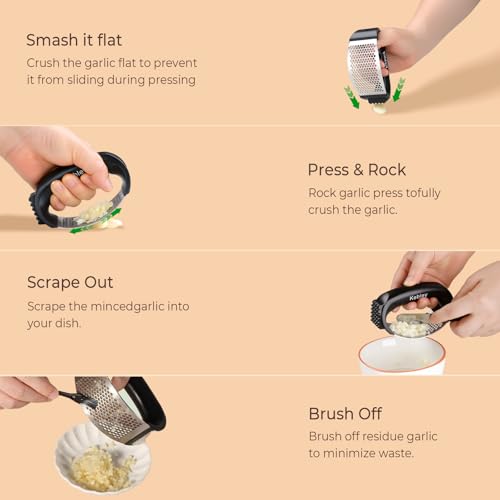 Smash it flat
Crush the garlic flat to prevent it from sliding during pressing

Press & Rock
Rock garlic press tofully crush the garlic.

Scrape Out
Scrape the mincedgarlic into your dish.

Kebley

Brush Off
Brush off residue garlic to minimize waste.