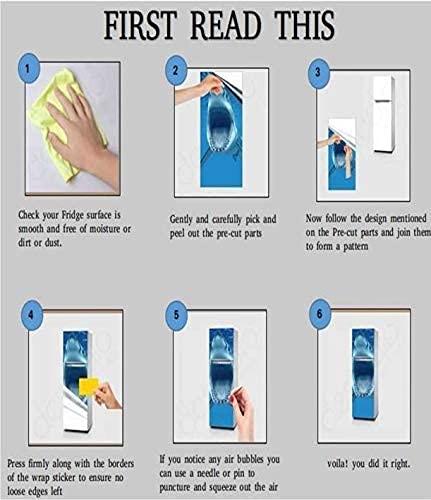 FIRST READ THIS

1

Check your Fridge surface is smooth and free of moisture or dirt or dust.

2

Gently and carefully pick and peel out the pre-cut parts

3

Now follow the design mentioned on the Pre-cut parts and join them to form a pattern

4

Press firmly along with the borders of the wrap sticker to ensure no loose edges left

5

If you notice any air bubbles you can use a needle or pin to puncture and squeeze out the air

6

voila! you did it right.