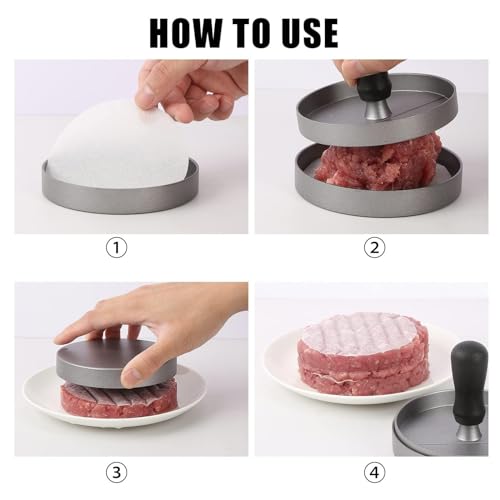 HOW TO USE

①

②

③

④