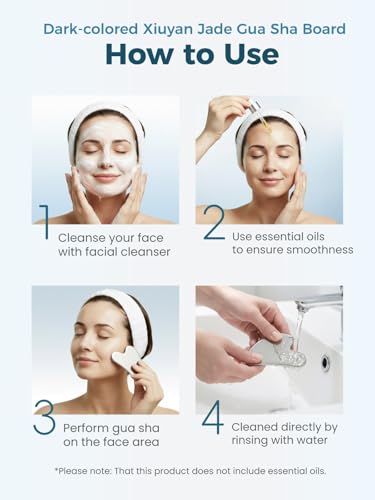 Dark-colored Xiuyan Jade Gua Sha Board
How to Use

1 Cleanse your face with facial cleanser

2 Use essential oils to ensure smoothness

3 Perform gua sha on the face area

4 Cleaned directly by rinsing with water

*Please note: That this product does not include essential oils.