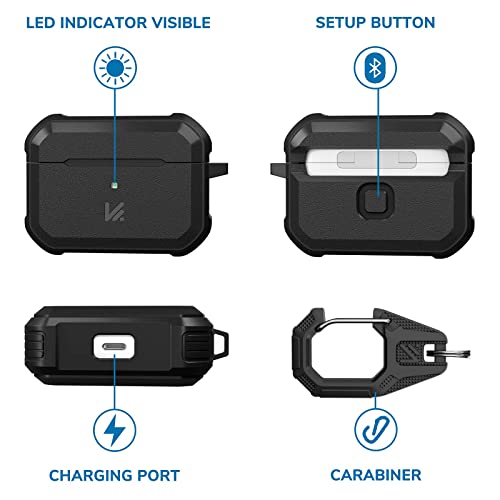 LED INDICATOR VISIBLE

SETUP BUTTON

CHARGING PORT

CARABINER