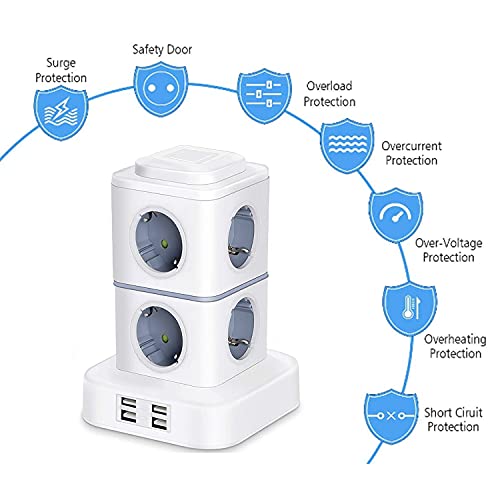 Surge Protection

Safety Door

Overload Protection

Overcurrent Protection

Over-Voltage Protection

Overheating Protection

Short Ciruit Protection