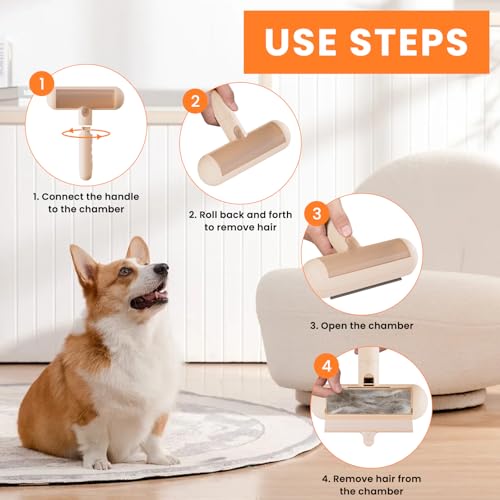 USE STEPS

1

1. Connect the handle to the chamber

2

2. Roll back and forth to remove hair

3

3. Open the chamber

4

4. Remove hair from the chamber