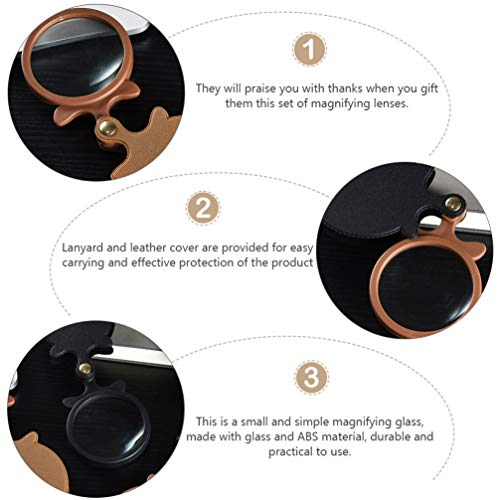 1

They will praise you with thanks when you gift them this set of magnifying lenses.

2

Lanyard and leather cover are provided for easy carrying and effective protection of the product

3

This is a small and simple magnifying glass, made with glass and ABS material, durable and practical to use.