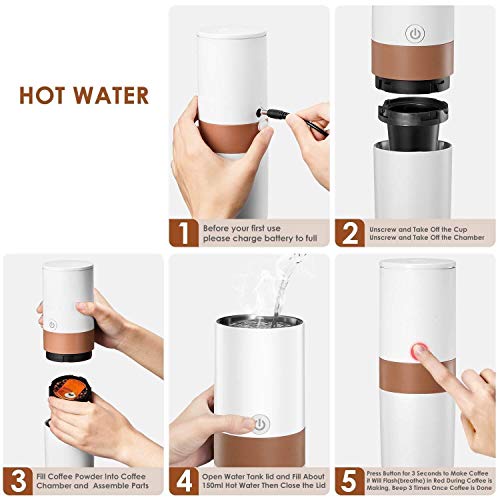 HOT WATER

1 Before your first use please charge battery to full

2 Unscrew and Take Off the Cup Unscrew and Take Off the Chamber

3 Fill Coffee Powder Into Coffee Chamber and Assemble Parts

4 Open Water Tank lid and Fill About 150ml Hot Water Then Close the Lid

5 Press Button for 3 Seconds to Make Coffee It Will Flash(breathe) in Red During Coffee is Making, Beep 3 Times Once Coffee is Done