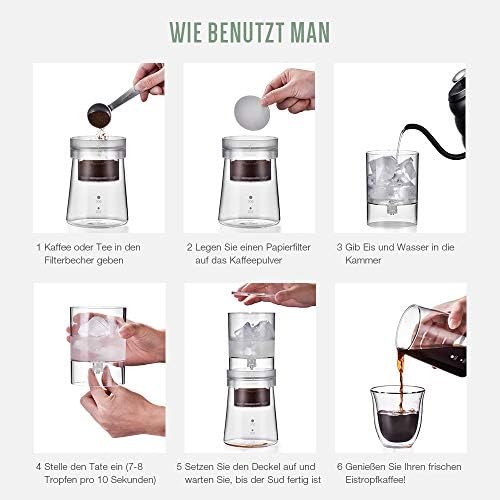 WIE BENUTZT MAN

1 Kaffee oder Tee in den Filterbecher geben

2 Legen Sie einen Papierfilter auf das Kaffeepulver

3 Gib Eis und Wasser in die Kammer

4 Stelle den Tate ein (7-8 Tropfen pro 10 Sekunden)

5 Setzen Sie den Deckel auf und warten Sie, bis der Sud fertig ist

6 Genießen Sie Ihren frischen Eistropfkaffee!