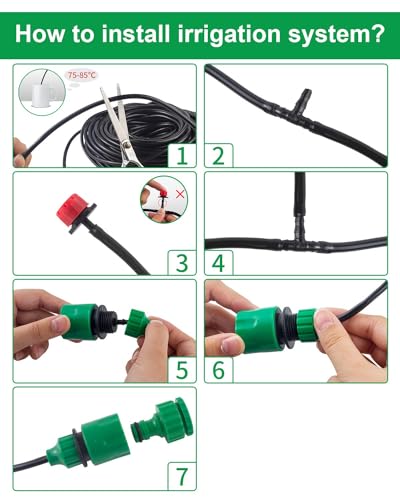 How to install irrigation system?

75-85°C

1

2

3

4

5

6

7