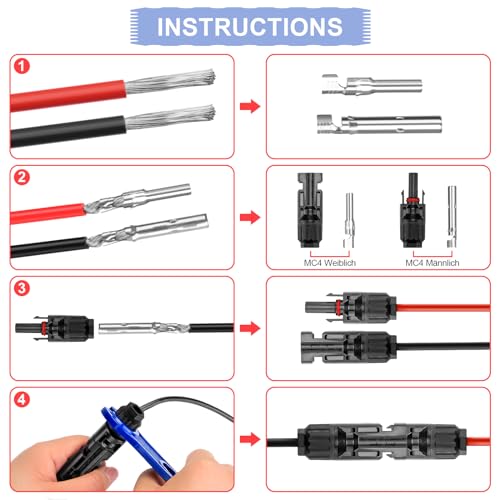 INSTRUCTIONS

1

2

MC4 Weiblich

MC4 Mannlich

3

4