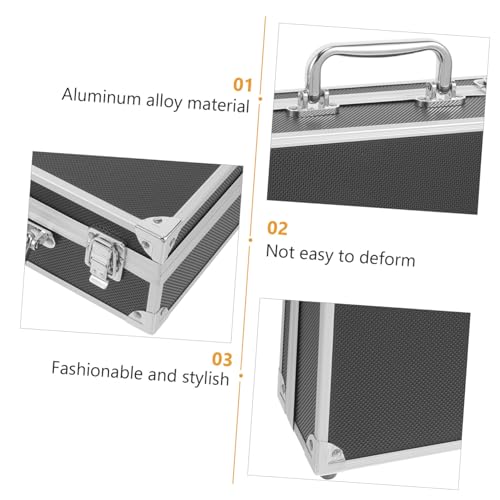 01
Aluminum alloy material

02
Not easy to deform

03
Fashionable and stylish