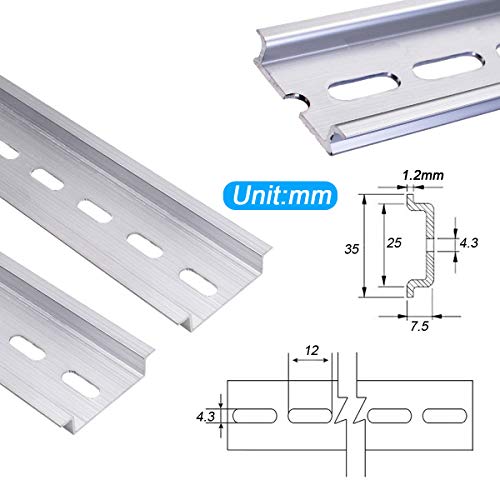 Unit:mm

1.2mm

35

25

4.3

7.5

12

4.3