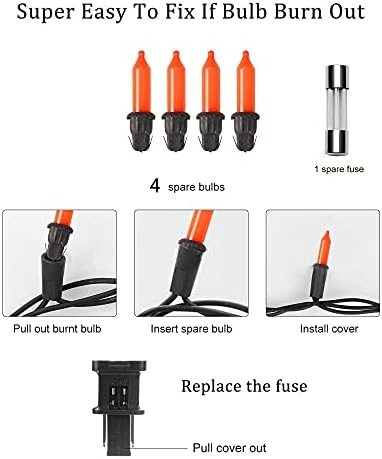 Super Easy To Fix If Bulb Burn Out

1 spare fuse

4 spare bulbs

Pull out burnt bulb

Insert spare bulb

Install cover

Replace the fuse

Pull cover out