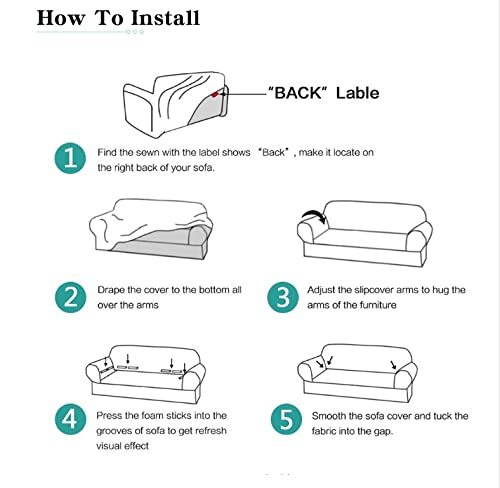 How To Install

"BACK" Lable

1 Find the sewn with the label shows "Back", make it locate on the right back of your sofa.

2 Drape the cover to the bottom all over the arms

3 Adjust the slipcover arms to hug the arms of the furniture

4 Press the foam sticks into the grooves of sofa to get refresh visual effect

5 Smooth the sofa cover and tuck the fabric into the gap.