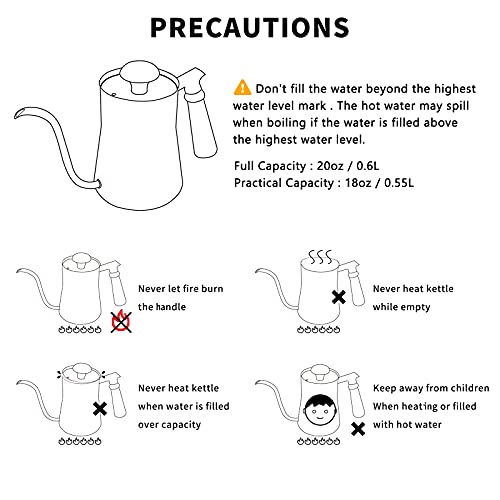 PRECAUTIONS

Don't fill the water beyond the highest water level mark . The hot water may spill when boiling if the water is filled above the highest water level.

Full Capacity : 20oz / 0.6L
Practical Capacity : 18oz / 0.55L

Never let fire burn the handle

Never heat kettle while empty

Never heat kettle when water is filled over capacity

Keep away from children When heating or filled with hot water