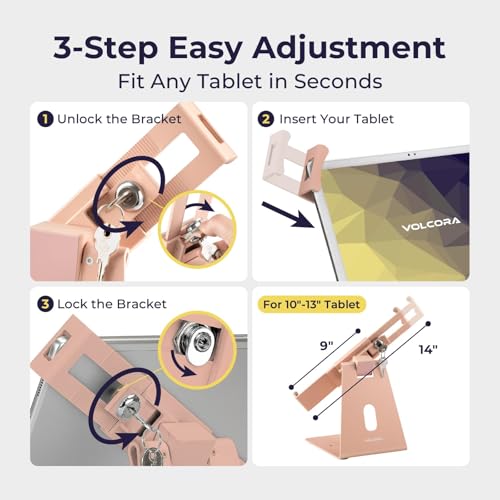 3-Step Easy Adjustment

Fit Any Tablet in Seconds

1 Unlock the Bracket

2 Insert Your Tablet

VOLCORA

3 Lock the Bracket

For 10"-13" Tablet

9"

14"