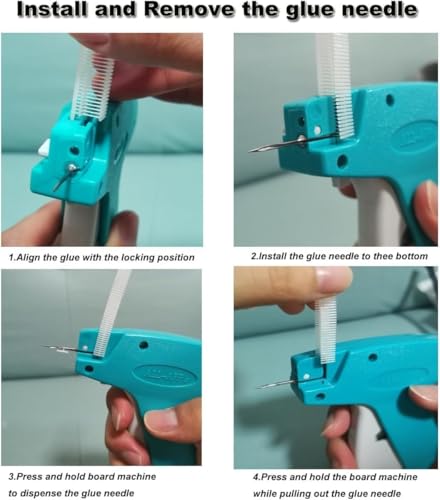 Install and Remove the glue needle

1.Align the glue with the locking position

2.Install the glue needle to thee bottom

3.Press and hold board machine to dispense the glue needle

4.Press and hold the board machine while pulling out the glue needle